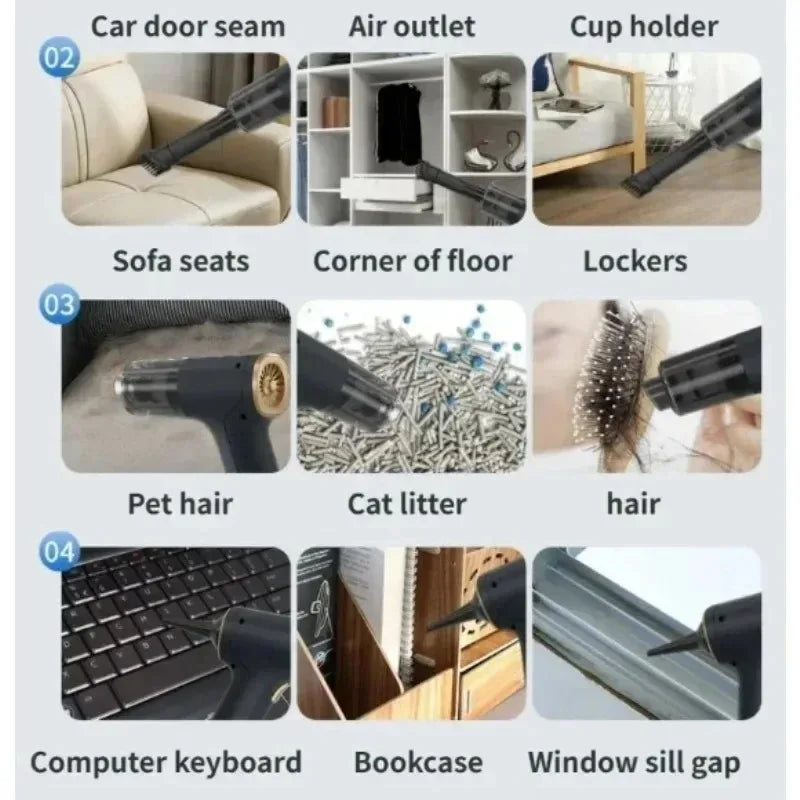 Car door seam Air outlet Cup holder

02

Sofa seats Corner of floor Lockers

03

Pet hair Cat litter hair

04

Computer keyboard Bookcase Window sill gap